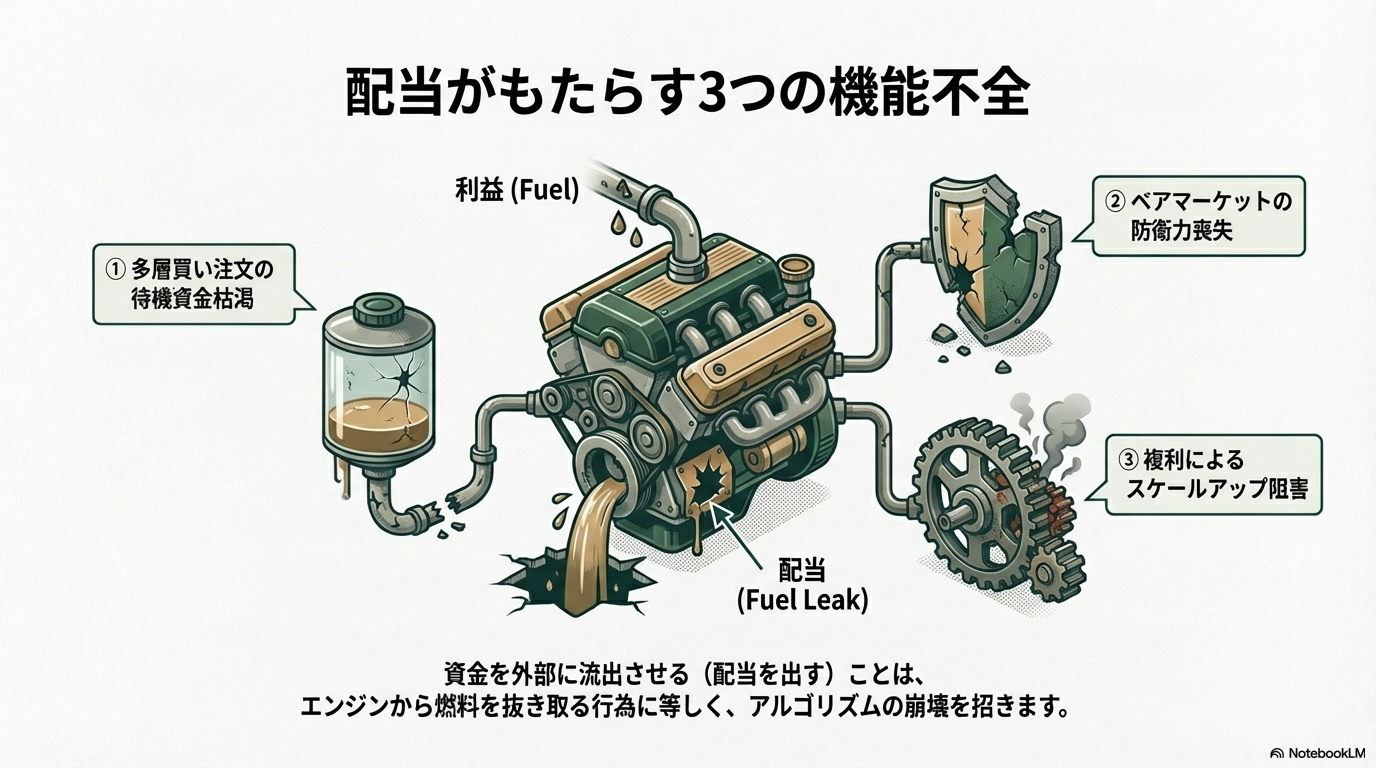 配当がもたらす3つの機能不全

利益 (Fuel)

① 多層買い注文の待機資金枯渇

② ベアマーケットの防衛力喪失

③ 複利によるスケールアップ阻害

配当 (Fuel Leak)

資金を外部に流出させる（配当を出す）ことは、エンジンから燃料を抜き取る行為に等しく、アルゴリズムの崩壊を招きます。

NotebookLM